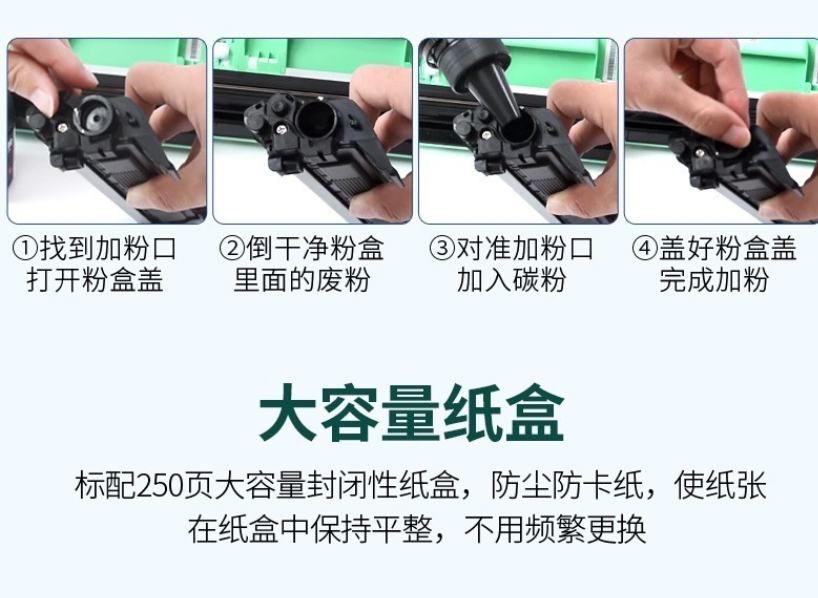 ①找到加粉口
打开粉盒盖

②倒干净粉盒
里面的废粉

③对准加粉口
加入碳粉

④盖好粉盒盖
完成加粉

大容量纸盒

标配250页大容量封闭性纸盒，防尘防卡纸，使纸张在纸盒中保持平整，不用频繁更换